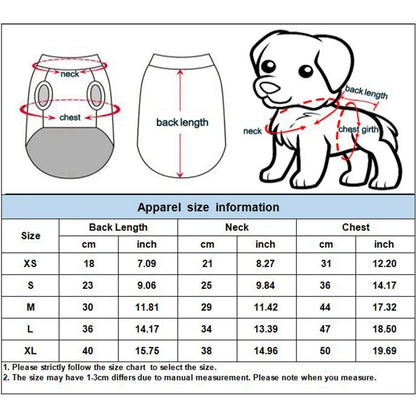 neck

chest

back length

back length

neck

chest girth

Apparel size information

| Size | Back Length cm | Back Length inch | Neck cm | Neck inch | Chest cm | Chest inch |
|---|---|---|---|---|---|---|
| XS | 18 | 7.09 | 21 | 8.27 | 31 | 12.20 |
| S | 23 | 9.06 | 25 | 9.84 | 36 | 14.17 |
| M | 30 | 11.81 | 29 | 11.42 | 44 | 17.32 |
| L | 36 | 14.17 | 34 | 13.39 | 47 | 18.50 |
| XL | 40 | 15.75 | 38 | 14.96 | 50 | 19.69 |

1. Please strictly follow the size chart to select the size.
2. The size may have 1-3cm differs due to manual measurement. Please note when you measure.