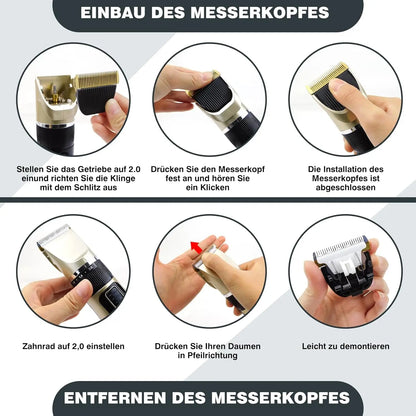 EINBAU DES MESSERKOPFES

Stellen Sie das Getriebe auf 2.0 einund richten Sie die Klinge mit dem Schlitz aus

Drücken Sie den Messerkopf fest an und hören Sie ein Klicken

Die Installation des Messerkopfes ist abgeschlossen

Zahnrad auf 2,0 einstellen

Drücken Sie Ihren Daumen in Pfeilrichtung

Leicht zu demontieren

ENTFERNEN DES MESSERKOPFES