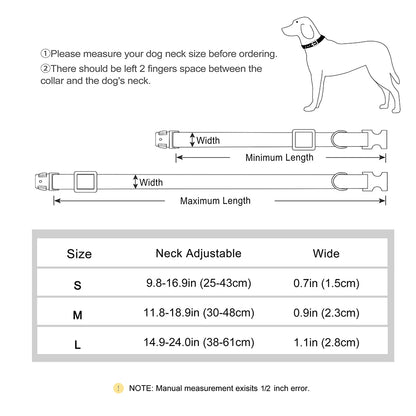 ①Please measure your dog neck size before ordering.
②There should be left 2 fingers space between the collar and the dog's neck.

Width
Minimum Length
Width
Maximum Length

| Size | Neck Adjustable | Wide |
|---|---|---|
| S | 9.8-16.9in (25-43cm) | 0.7in (1.5cm) |
| M | 11.8-18.9in (30-48cm) | 0.9in (2.3cm) |
| L | 14.9-24.0in (38-61cm) | 1.1in (2.8cm) |

! NOTE: Manual measurement exisits 1/2 inch error.